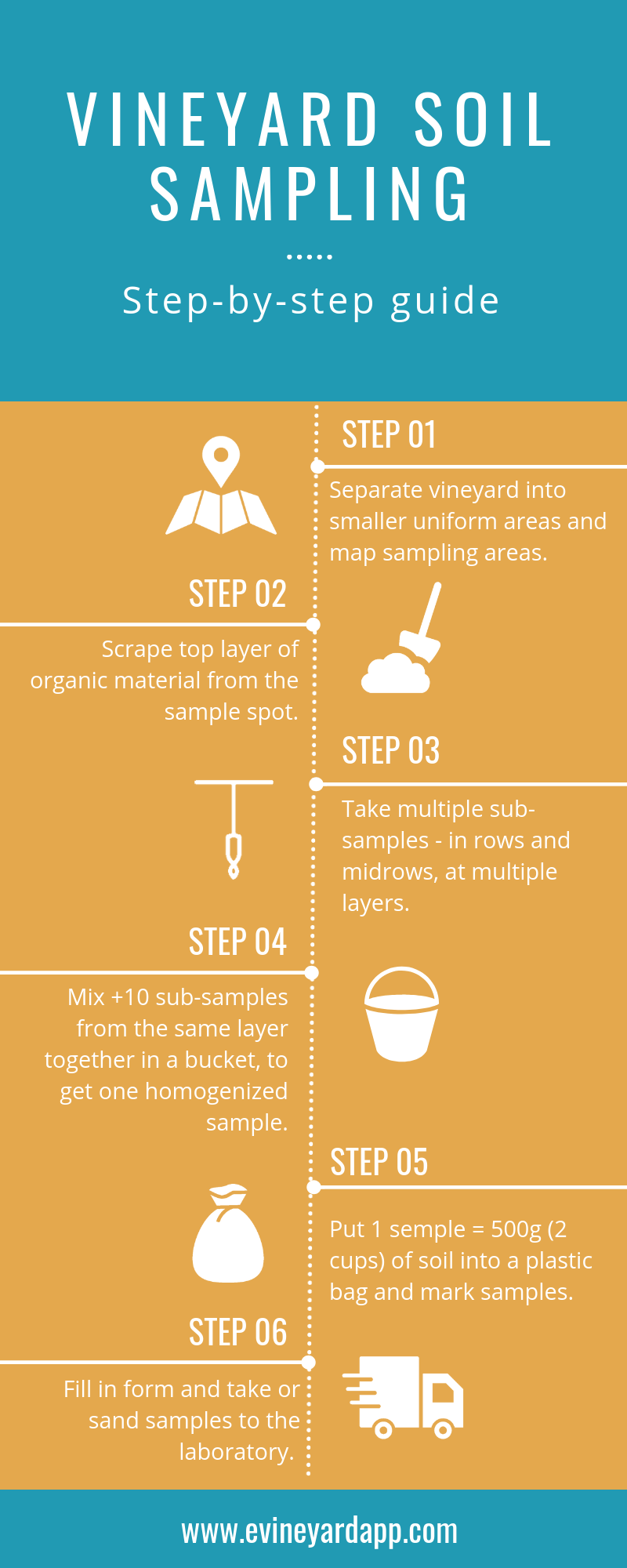 VINEYARD SOIL SAMPLING

Step-by-step guide

STEP 01

Separate vineyard into smaller uniform areas and map sampling areas.

STEP 02

Scrape top layer of organic material from the sample spot.

STEP 03

Take multiple sub-samples - in rows and midrows, at multiple layers.

STEP 04

Mix +10 sub-samples from the same layer together in a bucket, to get one homogenized sample.

STEP 05

Put 1 semple = 500g (2 cups) of soil into a plastic bag and mark samples.

STEP 06

Fill in form and take or sand samples to the laboratory.

www.evineyardapp.com